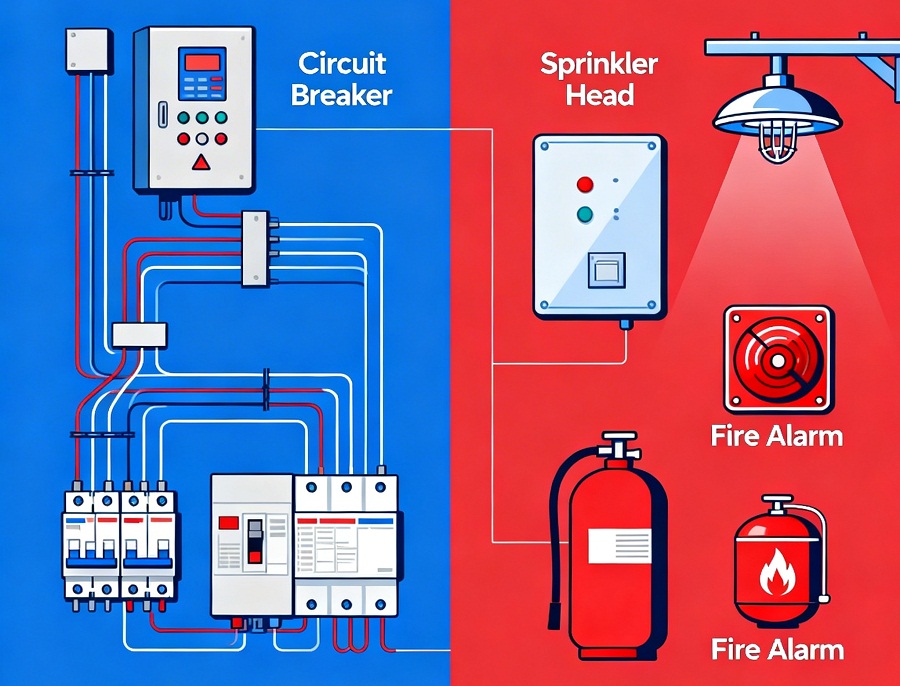 Circuit Breaker

Sprinkler Head

Fire Alarm

Fire Alarm